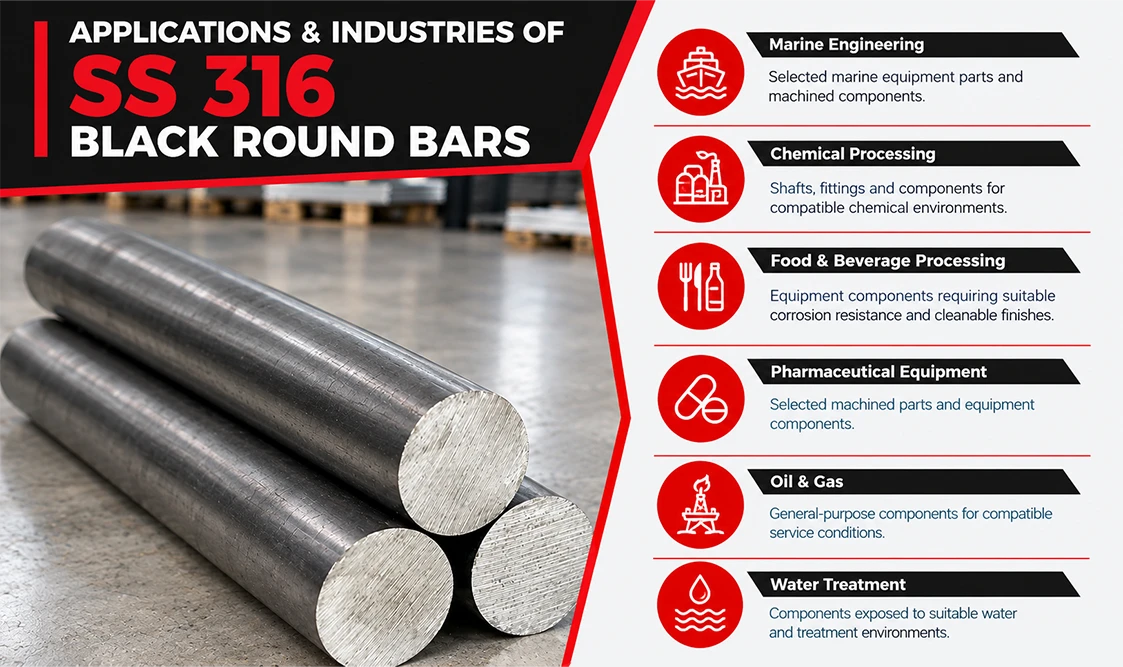 APPLICATIONS & INDUSTRIES OF
SS 316
BLACK ROUND BARS

Marine Engineering

Selected marine equipment parts and machined components.

Chemical Processing

Shafts, fittings and components for compatible chemical environments.

Food & Beverage Processing

Equipment components requiring suitable corrosion resistance and cleanable finishes.

Pharmaceutical Equipment

Selected machined parts and equipment components.

Oil & Gas

General-purpose components for compatible service conditions.

Water Treatment

Components exposed to suitable water and treatment environments.