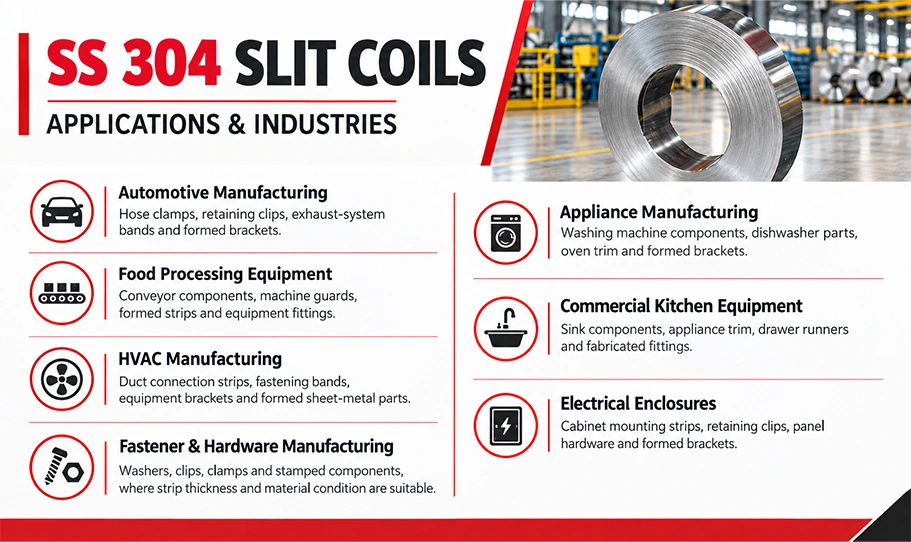 SS 304 SLIT COILS

APPLICATIONS & INDUSTRIES

Automotive Manufacturing
Hose clamps, retaining clips, exhaust-system bands and formed brackets.

Food Processing Equipment
Conveyor components, machine guards, formed strips and equipment fittings.

HVAC Manufacturing
Duct connection strips, fastening bands, equipment brackets and formed sheet-metal parts.

Fastener & Hardware Manufacturing
Washers, clips, clamps and stamped components, where strip thickness and material condition are suitable.

Appliance Manufacturing
Washing machine components, dishwasher parts, oven trim and formed brackets.

Commercial Kitchen Equipment
Sink components, appliance trim, drawer runners and fabricated fittings.

Electrical Enclosures
Cabinet mounting strips, retaining clips, panel hardware and formed brackets.